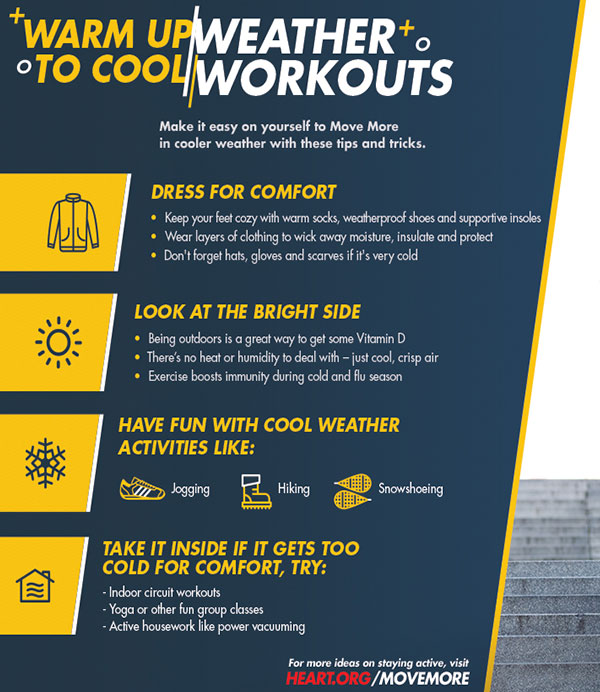 WARM UP TO COOL WEATHER WORKOUTS

Make it easy on yourself to Move More in cooler weather with these tips and tricks.

DRESS FOR COMFORT

• Keep your feet cozy with warm socks, weatherproof shoes and supportive insoles
• Wear layers of clothing to wick away moisture, insulate and protect
• Don't forget hats, gloves and scarves if it's very cold

LOOK AT THE BRIGHT SIDE

• Being outdoors is a great way to get some Vitamin D
• There's no heat or humidity to deal with – just cool, crisp air
• Exercise boosts immunity during cold and flu season

HAVE FUN WITH COOL WEATHER ACTIVITIES LIKE:

Jogging Hiking Snowshoeing

TAKE IT INSIDE IF IT GETS TOO COLD FOR COMFORT, TRY:

- Indoor circuit workouts
- Yoga or other fun group classes
- Active housework like power vacuuming

For more ideas on staying active, visit HEART.ORG/MOVEMORE