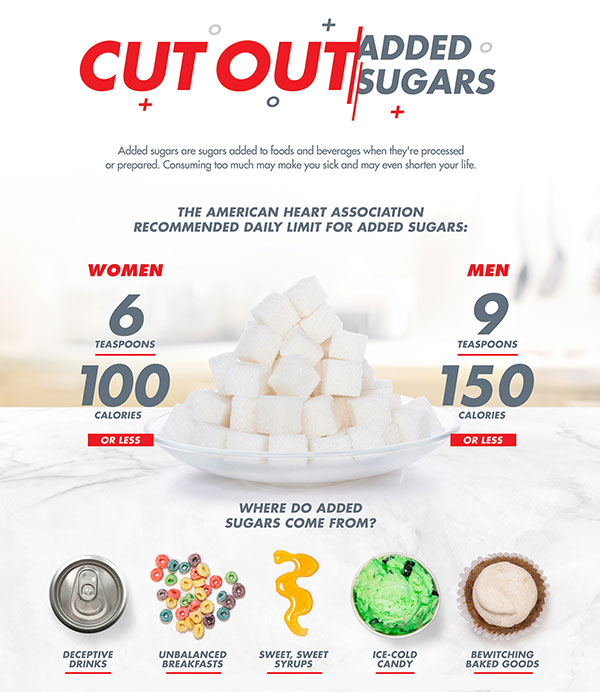 CUT OUT ADDED SUGARS

Added sugars are sugars added to foods and beverages when they're processed or prepared. Consuming too much may make you sick and may even shorten your life.

THE AMERICAN HEART ASSOCIATION RECOMMENDED DAILY LIMIT FOR ADDED SUGARS:

WOMEN

6

TEASPOONS

100

CALORIES

OR LESS

MEN

9

TEASPOONS

150

CALORIES

OR LESS

WHERE DO ADDED SUGARS COME FROM?

DECEPTIVE DRINKS

UNBALANCED BREAKFASTS

SWEET, SWEET SYRUPS

ICE-COLD CANDY

BEWITCHING BAKED GOODS